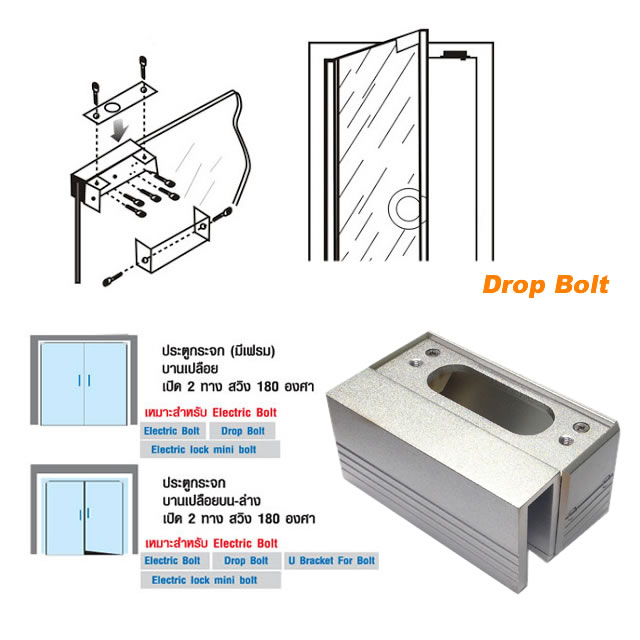 Drop Bolt

ประตูกระจก (มีเฟรม)
บานเปลือย
เปิด 2 ทาง สวิง 180 องศา

เหมาะสำหรับ Electric Bolt

Electric Bolt
Drop Bolt
Electric lock mini bolt

ประตูกระจก
บานเปลือยบน-ล่าง
เปิด 2 ทาง สวิง 180 องศา

เหมาะสำหรับ Electric Bolt

Electric Bolt
Drop Bolt
U Bracket For Bolt
Electric lock mini bolt