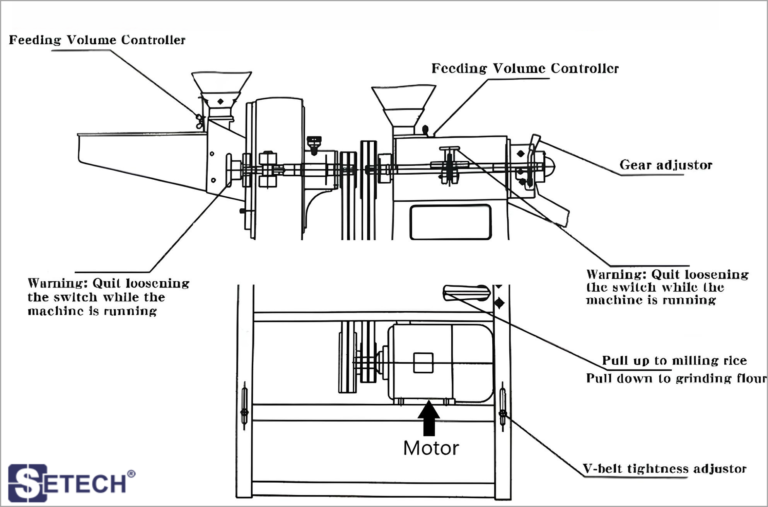 Feeding Volume Controller

Feeding Volume Controller

Gear adjustor

Warning: Quit loosening the switch while the machine is running

Warning: Quit loosening the switch while the machine is running

Pull up to milling rice

Pull down to grinding flour

Motor

V-belt tightness adjustor

SETECH®